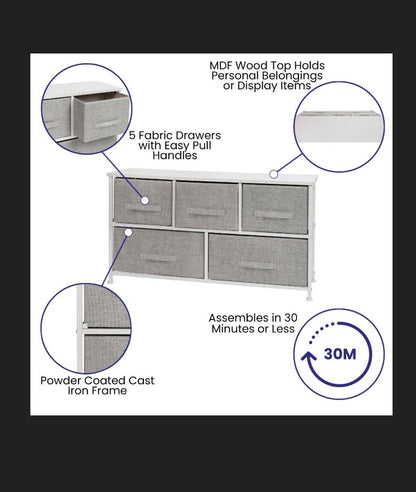 MDF Wood Top Holds Personal Belongings or Display Items

5 Fabric Drawers with Easy Pull Handles

Assembles in 30 Minutes or Less

30M

Powder Coated Cast Iron Frame