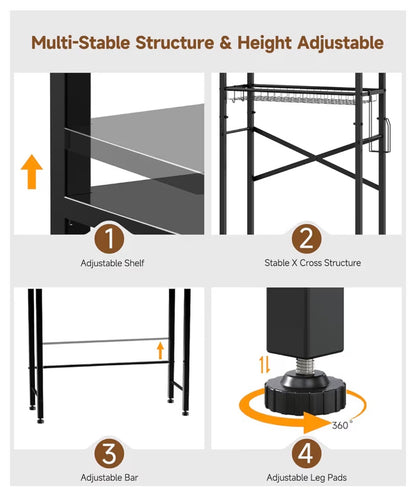 Multi-Stable Structure & Height Adjustable

1
Adjustable Shelf

2
Stable X Cross Structure

3
Adjustable Bar

360°
4
Adjustable Leg Pads