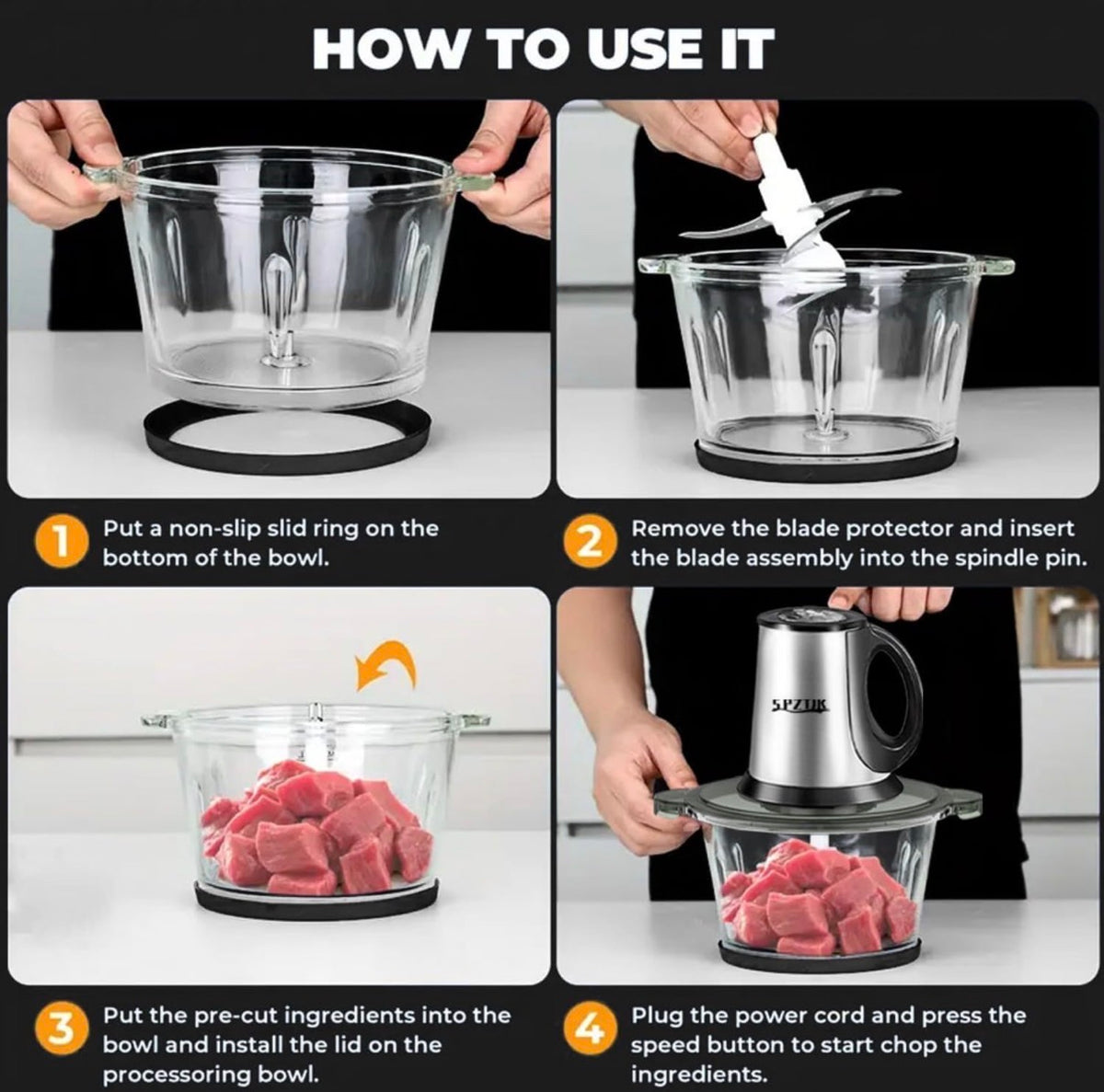 HOW TO USE IT

1 Put a non-slip slid ring on the bottom of the bowl.

2 Remove the blade protector and insert the blade assembly into the spindle pin.

SPZUK

3 Put the pre-cut ingredients into the bowl and install the lid on the processoring bowl.

4 Plug the power cord and press the speed button to start chop the ingredients.