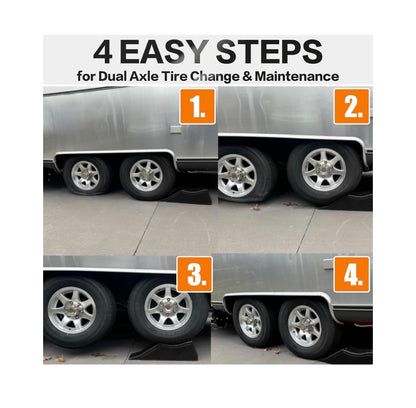 4 EASY STEPS
for Dual Axle Tire Change & Maintenance

1.

2.

3.

4.