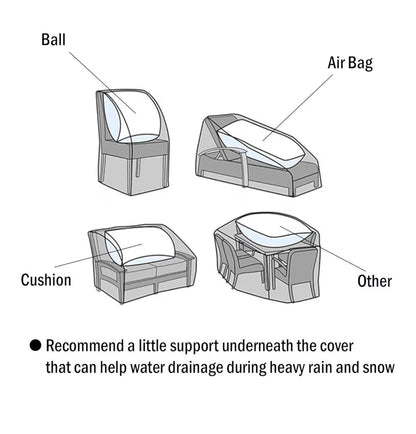 Ball

Air Bag

Cushion

Other

● Recommend a little support underneath the cover that can help water drainage during heavy rain and snow