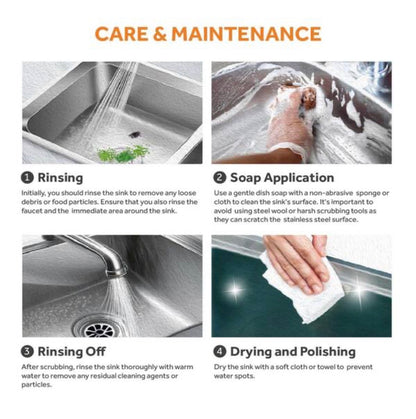 CARE & MAINTENANCE

1 Rinsing

Initially, you should rinse the sink to remove any loose debris or food particles. Ensure that you also rinse the faucet and the immediate area around the sink.

2 Soap Application

Use a gentle dish soap with a non-abrasive sponge or cloth to clean the sink's surface. It's important to avoid using steel wool or harsh scrubbing tools as they can scratch the stainless steel surface.

3 Rinsing Off

After scrubbing, rinse the sink thoroughly with warm water to remove any residual cleaning agents or particles.

4 Drying and Polishing

Dry the sink with a soft cloth or towel to prevent water spots.