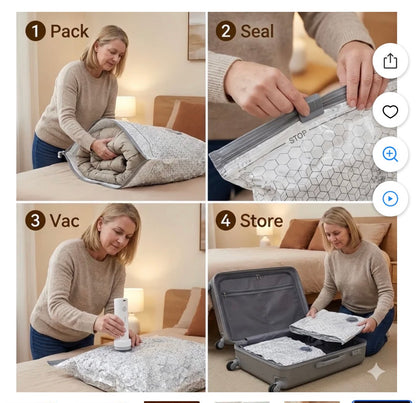 1 Pack

2 Seal

STOP

3 Vac

4 Store