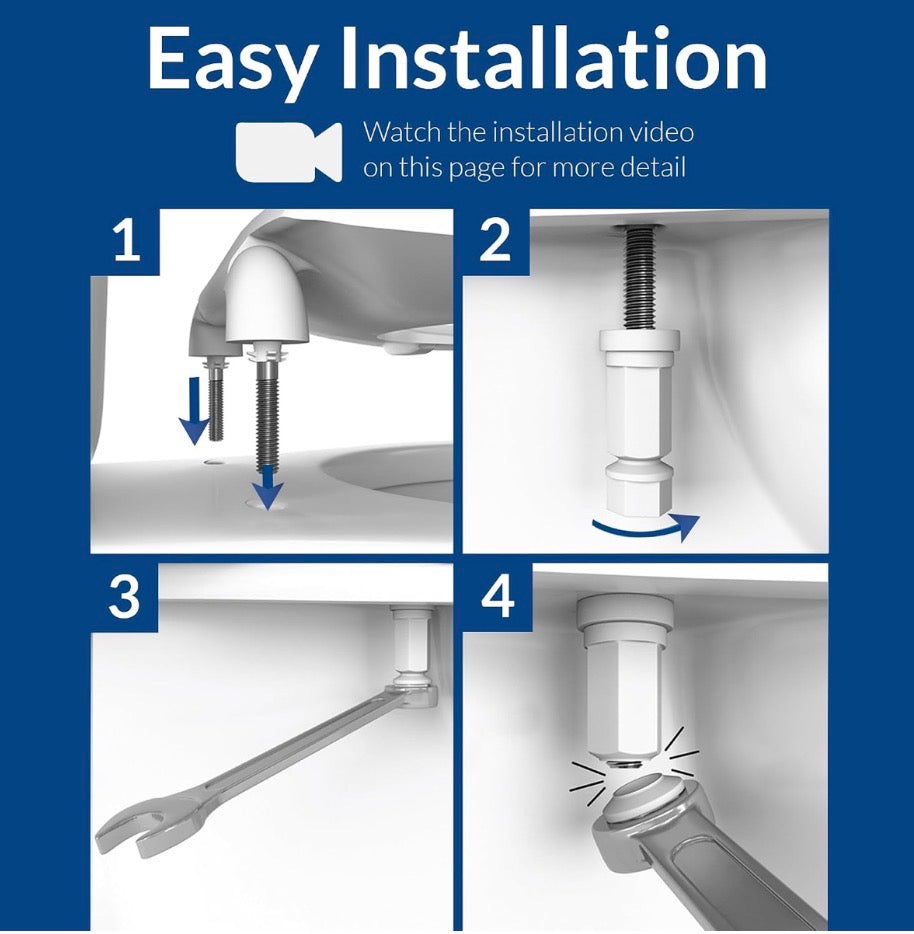 Easy Installation

Watch the installation video on this page for more detail

1

2

3

4