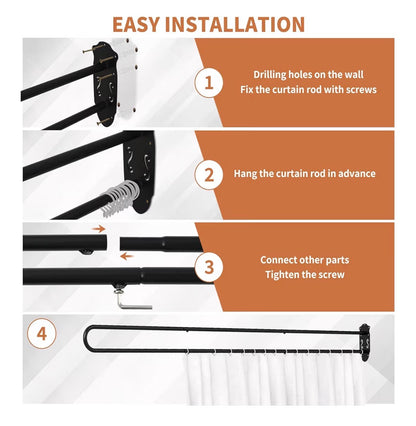 EASY INSTALLATION

1

Drilling holes on the wall
Fix the curtain rod with screws

2

Hang the curtain rod in advance

3

Connect other parts
Tighten the screw

4