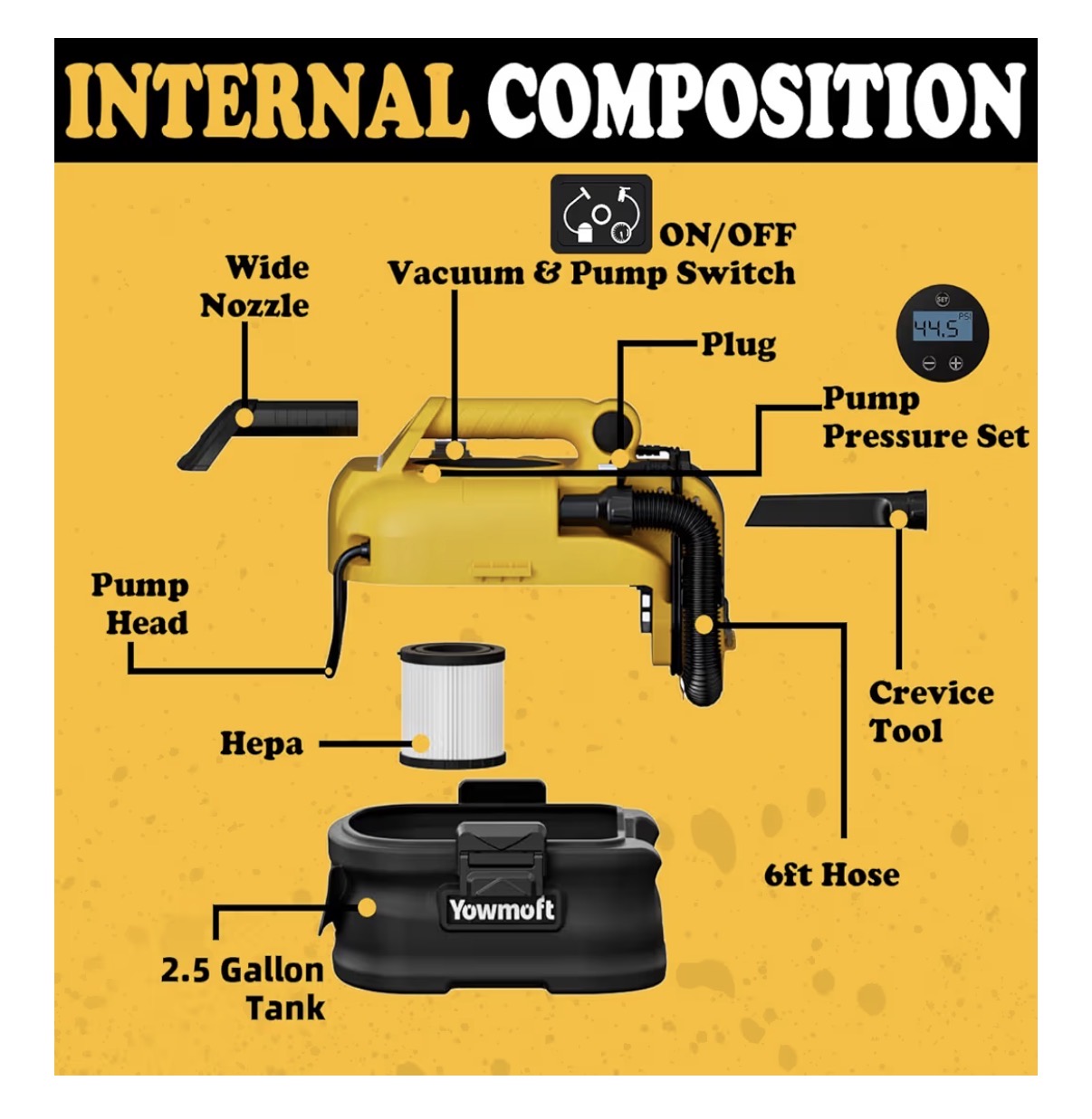 INTERNAL COMPOSITION

ON/OFF
Vacuum & Pump Switch

Wide Nozzle

Plug

SET
44.5 PSI

Pump Pressure Set

Pump Head

Crevice Tool

Hepa

6ft Hose

Yowmoft

2.5 Gallon Tank