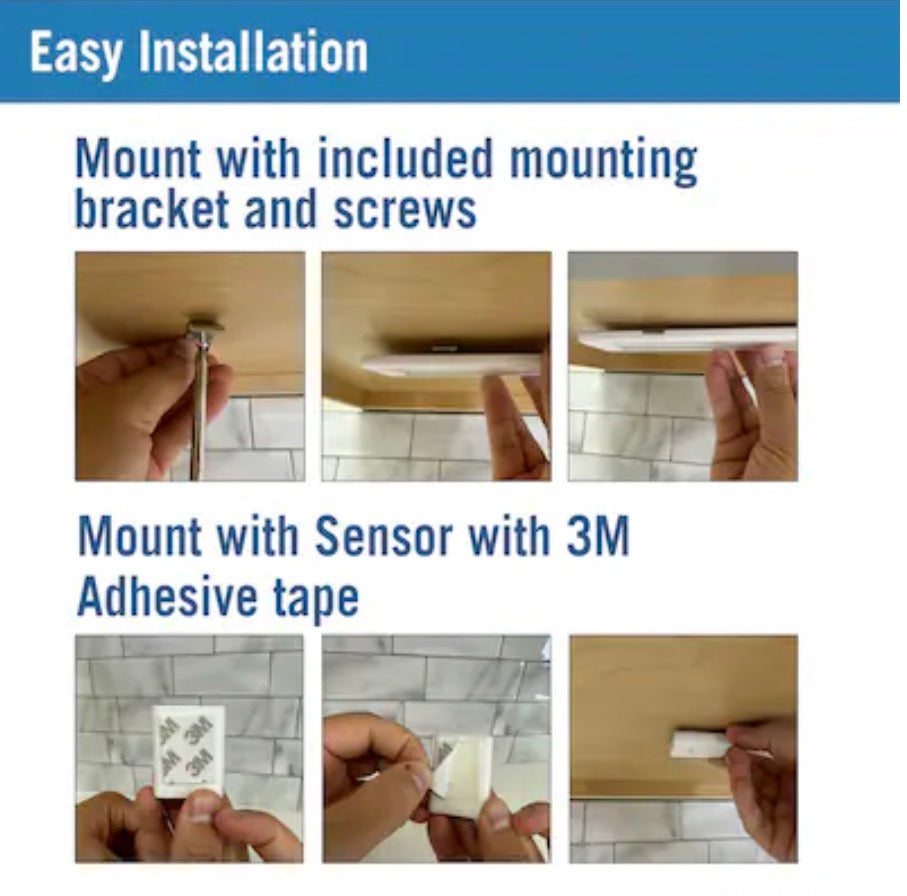 Easy Installation

Mount with included mounting bracket and screws

Mount with Sensor with 3M Adhesive tape

3M 3M
3M 3M