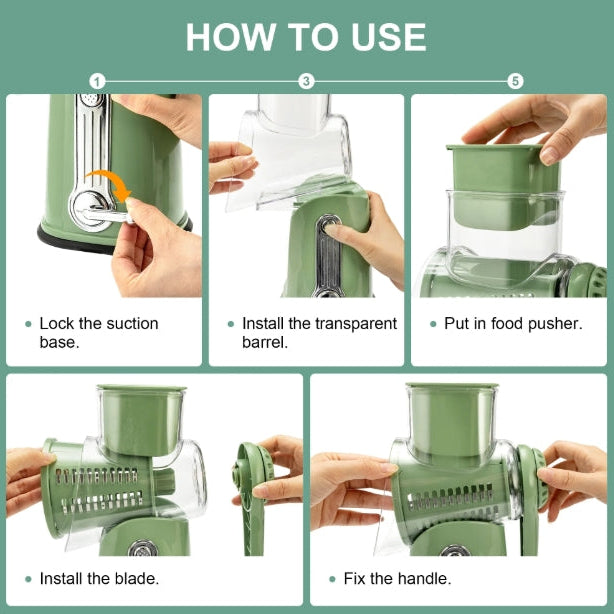 HOW TO USE

1

3

5

• Lock the suction base.

• Install the transparent barrel.

• Put in food pusher.

• Install the blade.

• Fix the handle.