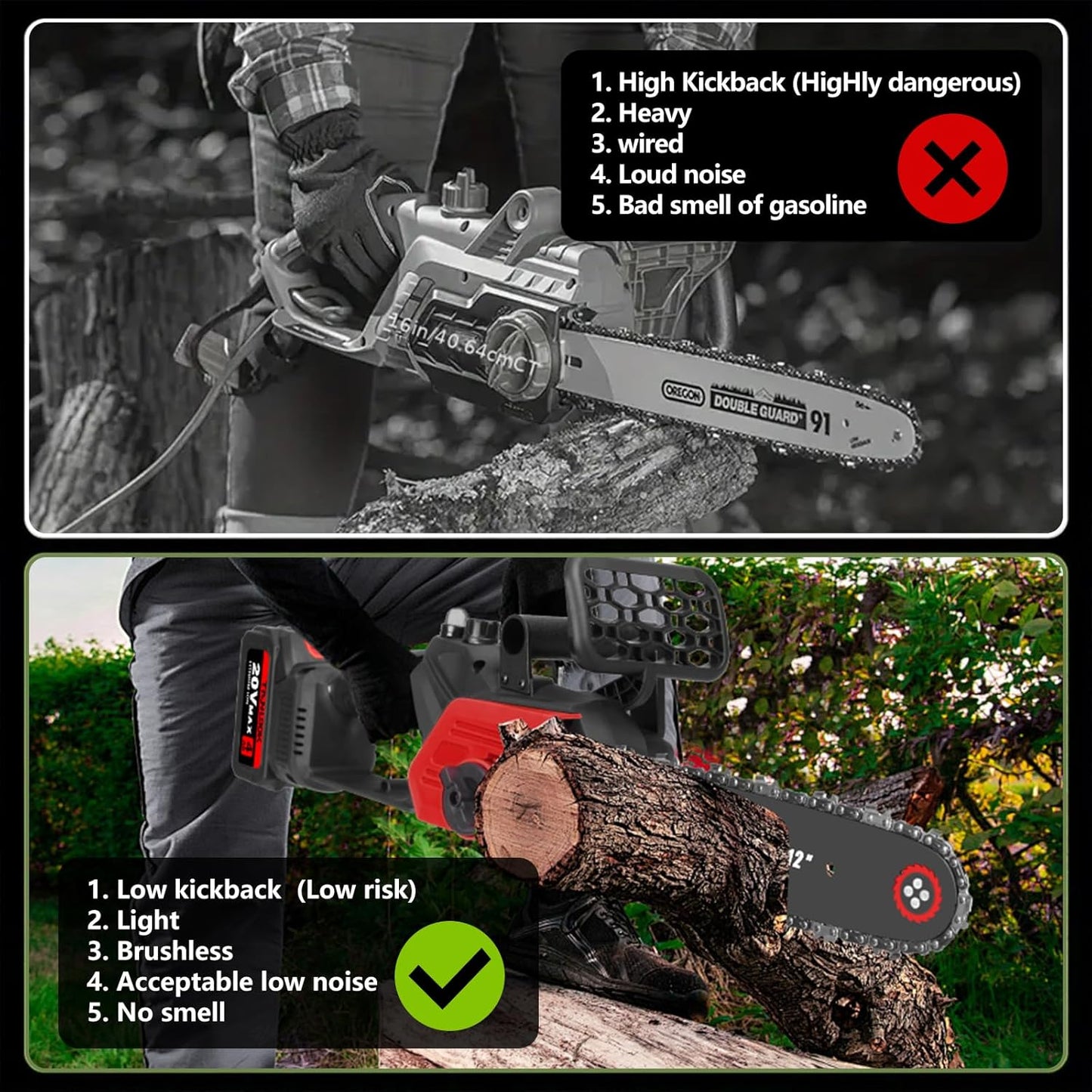 1. High Kickback (HigHly dangerous)
2. Heavy
3. wired
4. Loud noise
5. Bad smell of gasoline

16in/40.64cmCT

OREGON DOUBLE GUARD 91

20V MAX

12"

1. Low kickback (Low risk)
2. Light
3. Brushless
4. Acceptable low noise
5. No smell