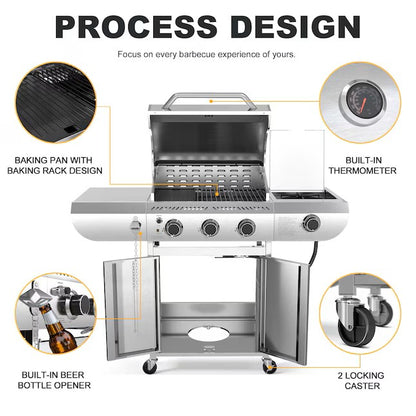 PROCESS DESIGN

Focus on every barbecue experience of yours.

BAKING PAN WITH BAKING RACK DESIGN

BUILT-IN THERMOMETER

BUILT-IN BEER BOTTLE OPENER

2 LOCKING CASTER