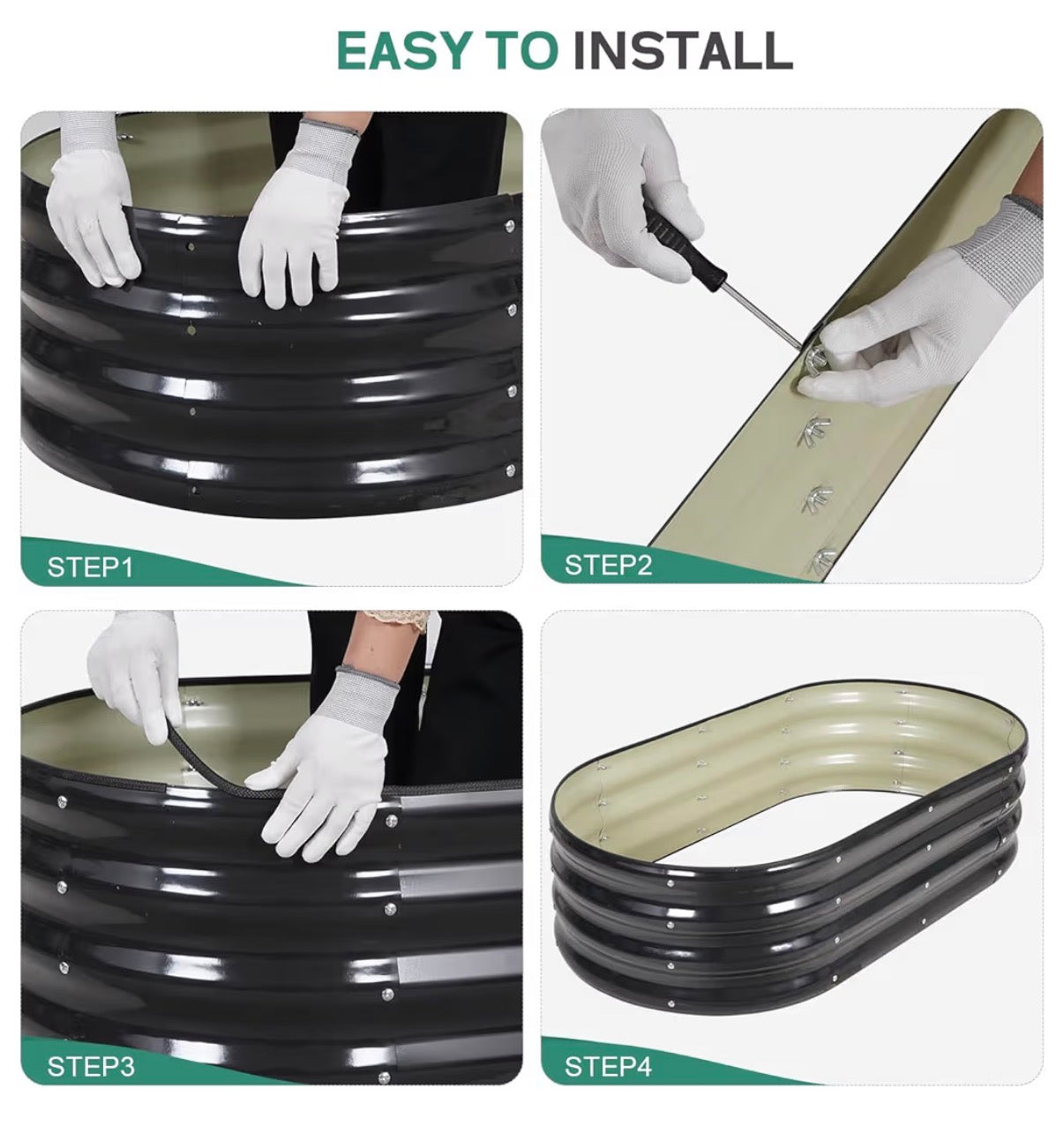 EASY TO INSTALL

STEP1

STEP2

STEP3

STEP4