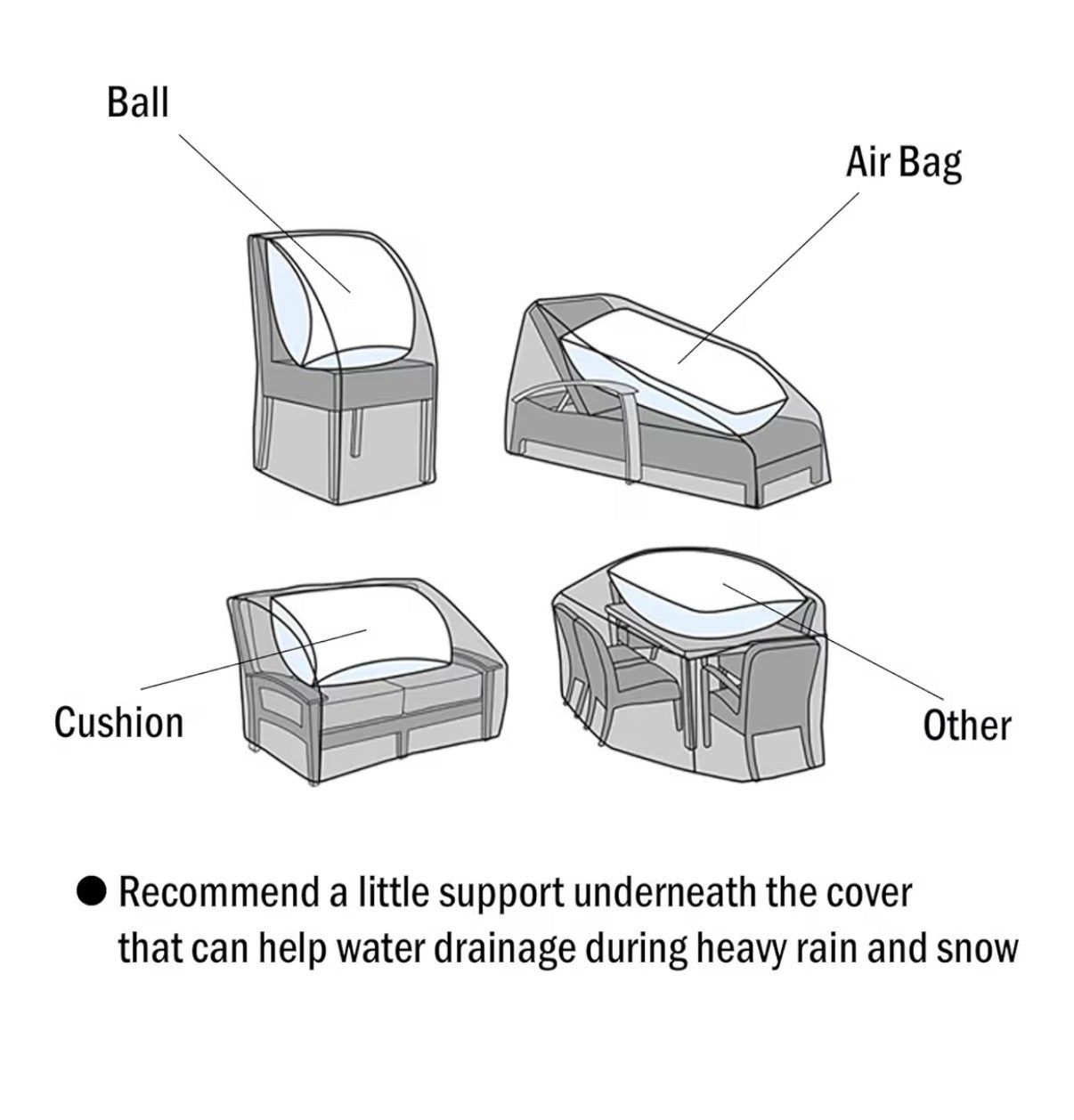 Ball

Air Bag

Cushion

Other

● Recommend a little support underneath the cover that can help water drainage during heavy rain and snow